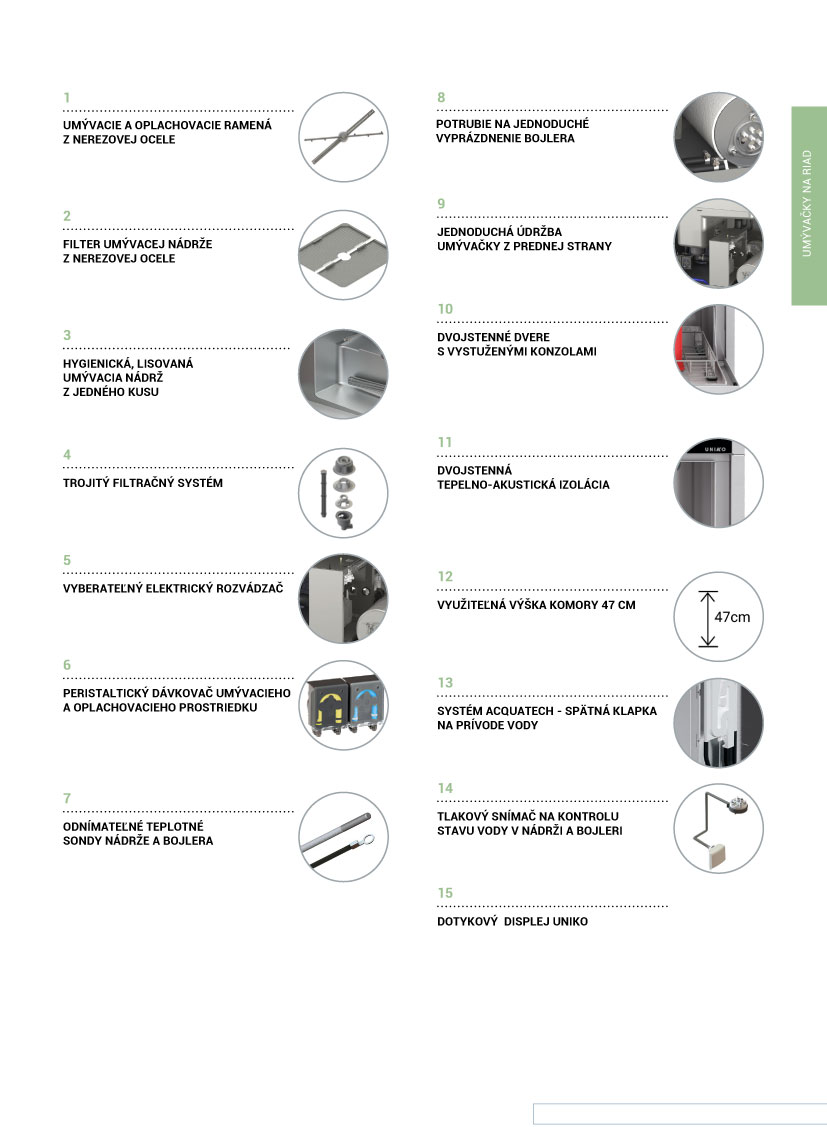 1

UMÝVACIE A OPLACHOVACIE RAMENÁ Z NEREZOVEJ OCELE

2

FILTER UMÝVACEJ NÁDRŽE Z NEREZOVEJ OCELE

3

HYGIENICKÁ, LISOVANÁ UMÝVACIA NÁDRŽ Z JEDNÉHO KUSU

4

TROJITÝ FILTRAČNÝ SYSTÉM

5

VYBERATEĽNÝ ELEKTRICKÝ ROZVÁDZAČ

6

PERISTALTICKÝ DÁVKOVAČ UMÝVACIEHO A OPLACHOVACIEHO PROSTRIEDKU

7

ODNÍMATEĽNÉ TEPLOTNÉ SONDY NÁDRŽE A BOJLERA

8

POTRUBIE NA JEDNODUCHÉ VYPRÁZDNENIE BOJLERA

9

JEDNODUCHÁ ÚDRŽBA UMÝVAČKY Z PREDNEJ STRANY

10

DVOJSTENNÉ DVERE S VYSTUŽENÝMI KONZOLAMI

11

DVOJSTENNÁ TEPELNO-AKUSTICKÁ IZOLÁCIA

UNIKO

12

VYUŽITEĽNÁ VÝŠKA KOMORY 47 CM

47cm

13

SYSTÉM ACQUATECH - SPÄTNÁ KLAPKA NA PRÍVODE VODY

14

TLAKOVÝ SNÍMAČ NA KONTROLU STAVU VODY V NÁDRŽI A BOJLERI

15

DOTYKOVÝ DISPLEJ UNIKO

UMÝVAČKY NA RIAD